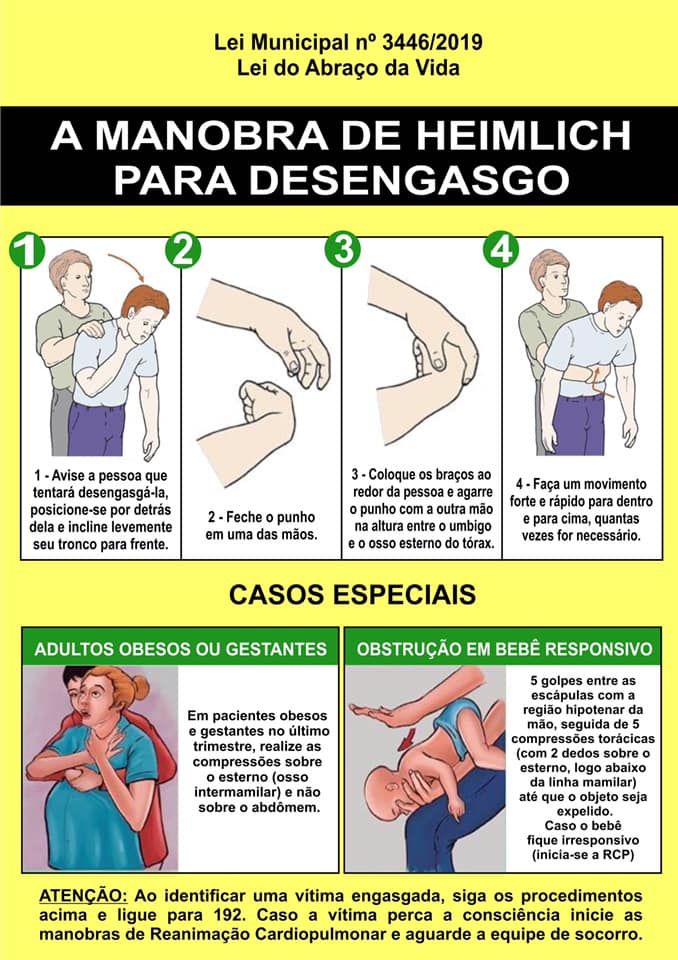 Lei Municipal nº 3446/2019
Lei do Abraço da Vida

A MANOBRA DE HEIMLICH PARA DESENGASGO

1

1 - Avise a pessoa que tentará desengasgá-la, posicione-se por detrás dela e incline levemente seu tronco para frente.

2

2 - Feche o punho em uma das mãos.

3

3 - Coloque os braços ao redor da pessoa e agarre o punho com a outra mão na altura entre o umbigo e o osso esterno do tórax.

4

4 - Faça um movimento forte e rápido para dentro e para cima, quantas vezes for necessário.

CASOS ESPECIAIS

ADULTOS OBESOS OU GESTANTES

Em pacientes obesos e gestantes no último trimestre, realize as compressões sobre o esterno (osso intermamilar) e não sobre o abdômem.

OBSTRUÇÃO EM BEBÊ RESPONSIVO

5 golpes entre as escápulas com a região hipotenar da mão, seguida de 5 compressões torácicas (com 2 dedos sobre o esterno, logo abaixo da linha mamilar) até que o objeto seja expelido. Caso o bebê fique irresponsivo (inicia-se a RCP)

ATENÇÃO: Ao identificar uma vítima engasgada, siga os procedimentos acima e ligue para 192. Caso a vítima perca a consciência inicie as manobras de Reanimação Cardiopulmonar e aguarde a equipe de socorro.